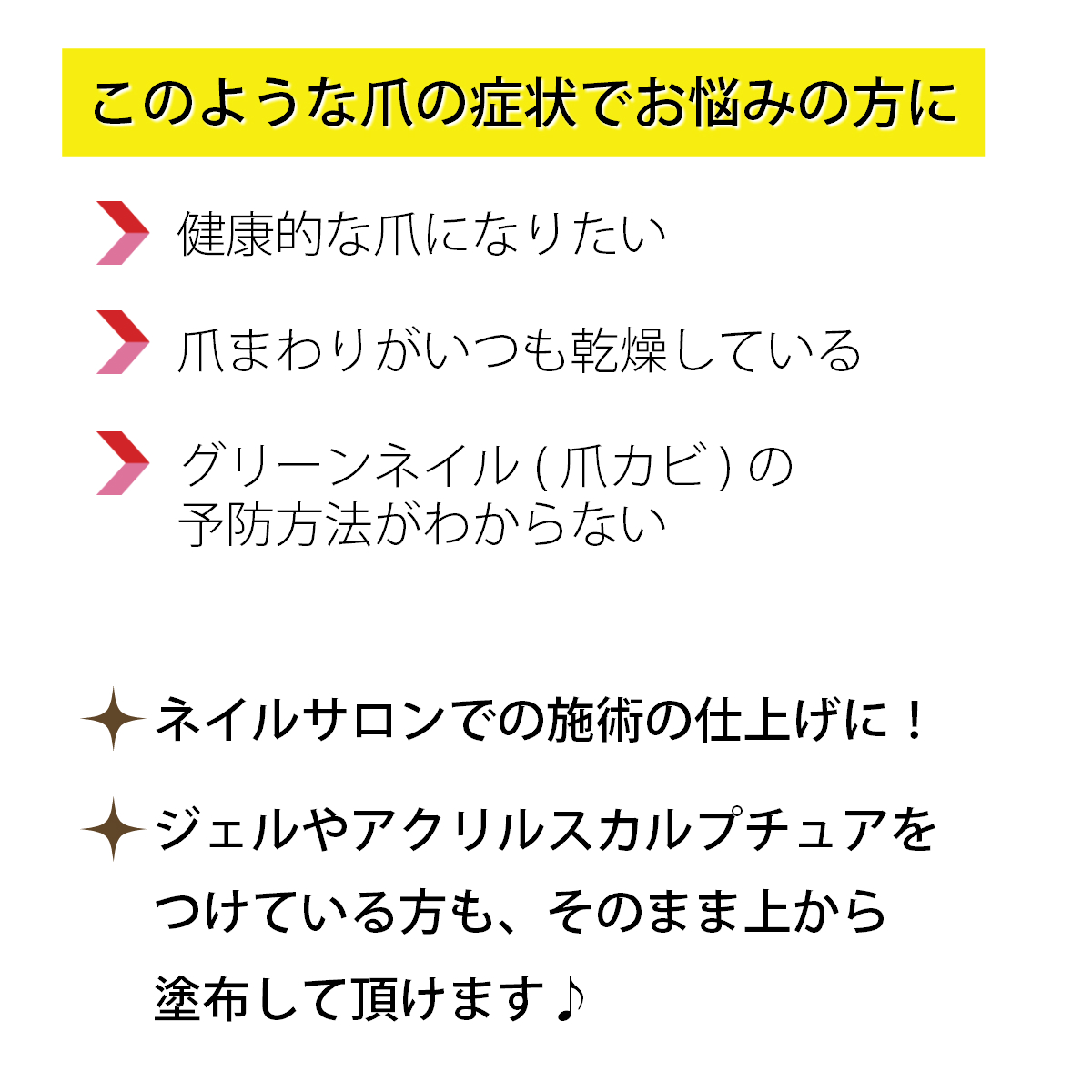 このような爪の症状でお悩みの方に

健康的な爪になりたい

爪まわりがいつも乾燥している

グリーンネイル(爪カビ)の予防方法がわからない

ネイルサロンでの施術の仕上げに!

ジェルやアクリルスカルプチュアをつけている方も、そのまま上から塗布して頂けます♪