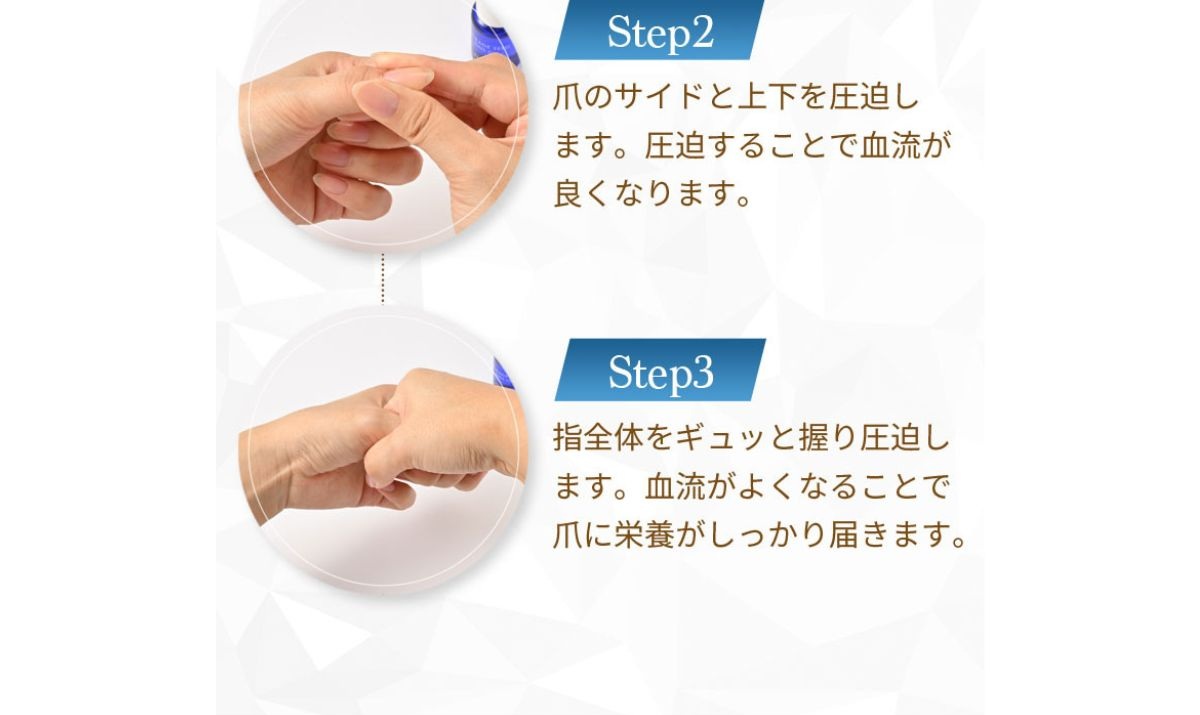 Step2

爪のサイドと上下を圧迫します。圧迫することで血流が良くなります。

Step3

指全体をギュッと握り圧迫します。血流がよくなることで爪に栄養がしっかり届きます。