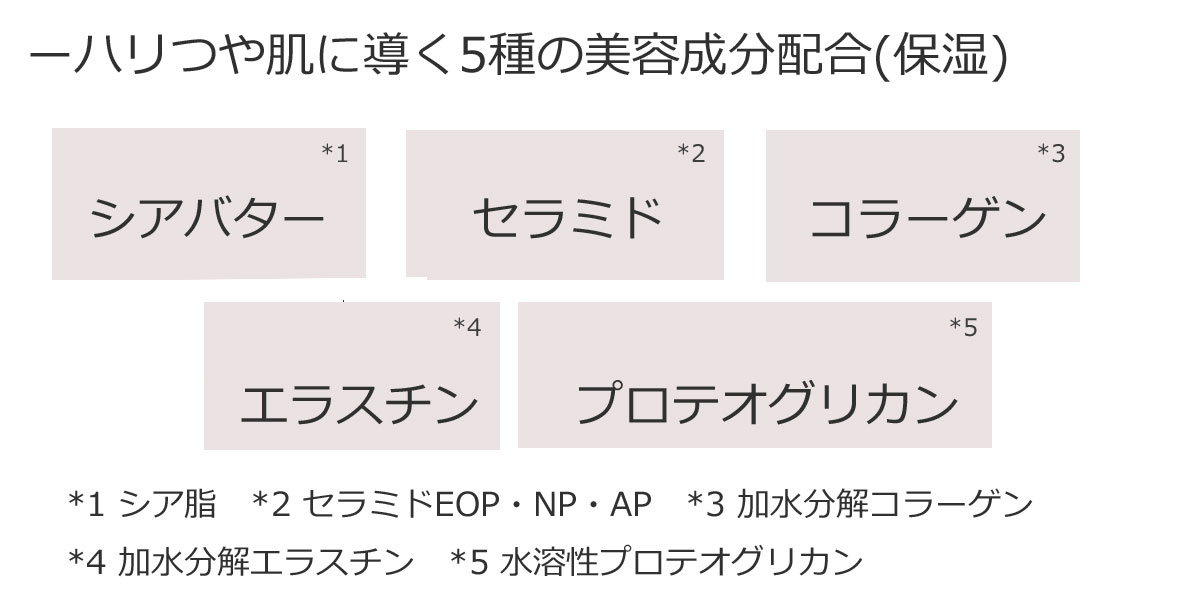 ーハリつや肌に導く5種の美容成分配合(保湿)

*1
シアバター

*2
セラミド

*3
コラーゲン

*4
エラスチン

*5
プロテオグリカン

*1 シア脂 *2 セラミドEOP・NP・AP *3 加水分解コラーゲン
*4 加水分解エラスチン *5 水溶性プロテオグリカン